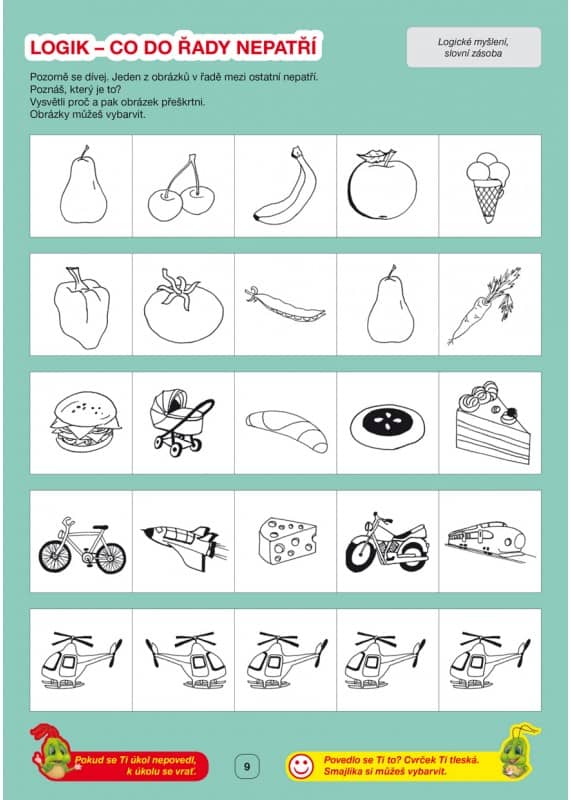 LOGIK – CO DO ŘADY NEPATŘÍ

Logické myšlení, slovní zásoba

Pozorně se dívej. Jeden z obrázků v řadě mezi ostatní nepatří. Poznáš, který je to? Vysvětli proč a pak obrázek přeškrtni. Obrázky můžeš vybarvit.

Pokud se Ti úkol nepovedl, k úkolu se vrať.

9

Povedlo se Ti to? Cvrček Ti tleská. Smajlíka si můžeš vybarvit.